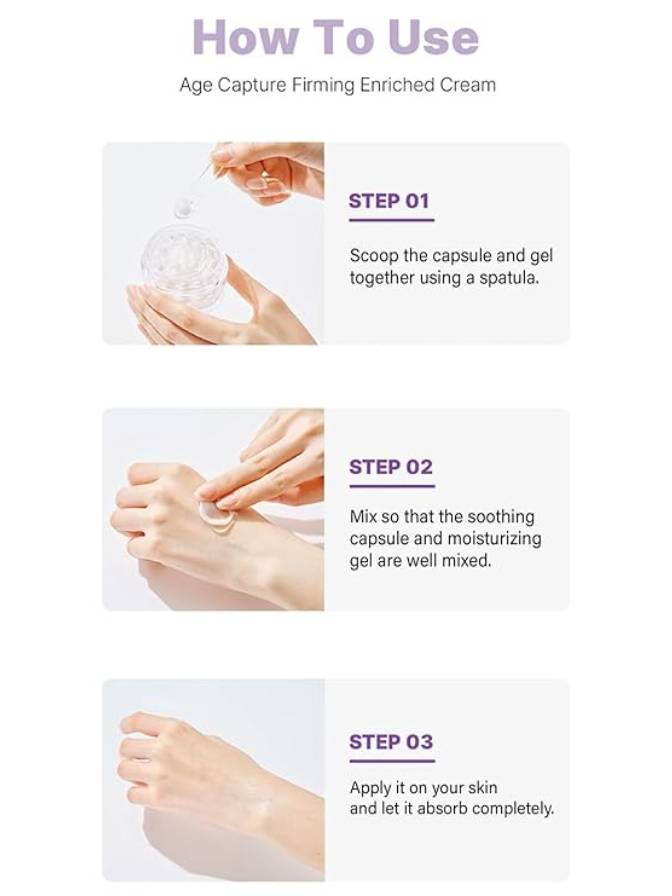 How To Use

Age Capture Firming Enriched Cream

STEP 01

Scoop the capsule and gel together using a spatula.

STEP 02

Mix so that the soothing capsule and moisturizing gel are well mixed.

STEP 03

Apply it on your skin and let it absorb completely.