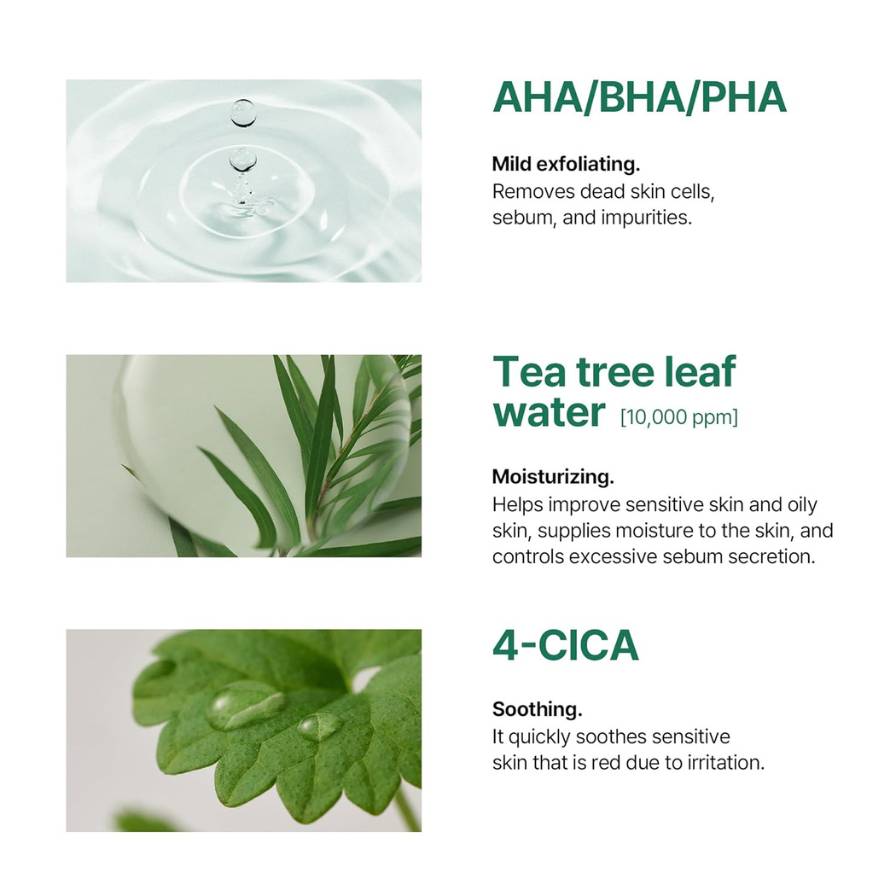 AHA/BHA/PHA

Mild exfoliating.
Removes dead skin cells, sebum, and impurities.

Tea tree leaf water [10,000 ppm]

Moisturizing.
Helps improve sensitive skin and oily skin, supplies moisture to the skin, and controls excessive sebum secretion.

4-CICA

Soothing.
It quickly soothes sensitive skin that is red due to irritation.