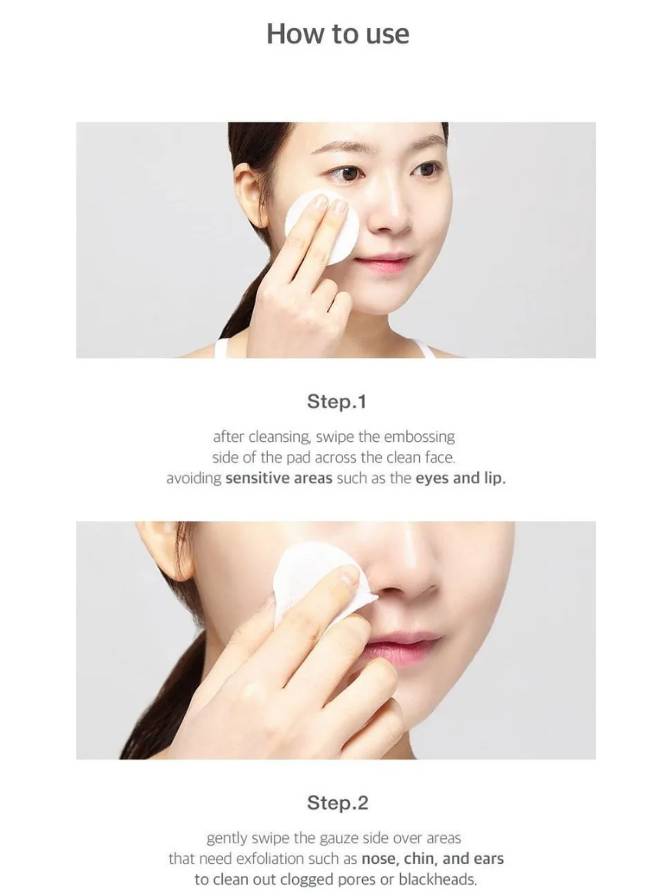 How to use

Step.1

after cleansing, swipe the embossing side of the pad across the clean face. avoiding sensitive areas such as the eyes and lip.

Step.2

gently swipe the gauze side over areas that need exfoliation such as nose, chin, and ears to clean out clogged pores or blackheads.