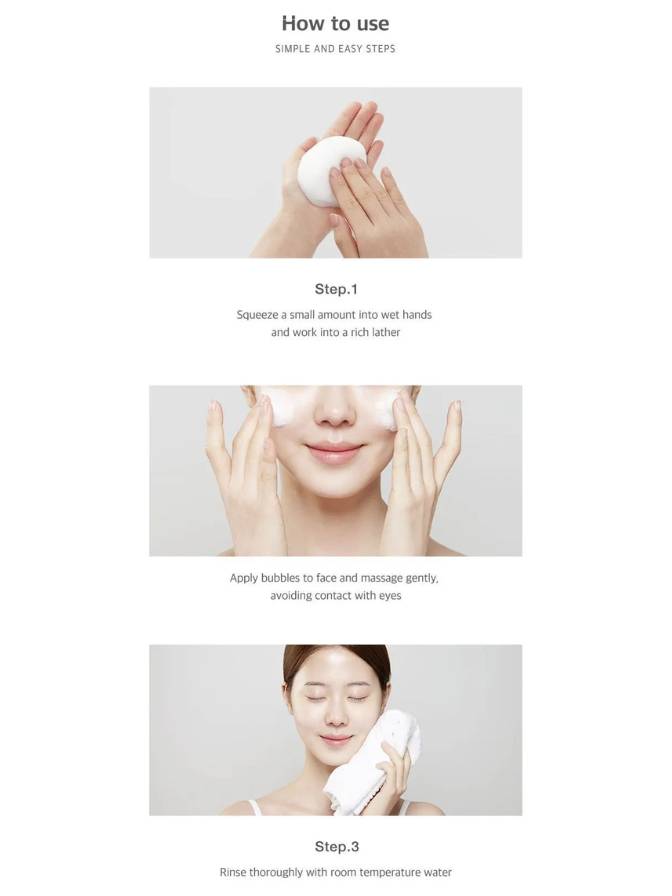 How to use

SIMPLE AND EASY STEPS

Step.1

Squeeze a small amount into wet hands and work into a rich lather

Apply bubbles to face and massage gently, avoiding contact with eyes

Step.3

Rinse thoroughly with room temperature water