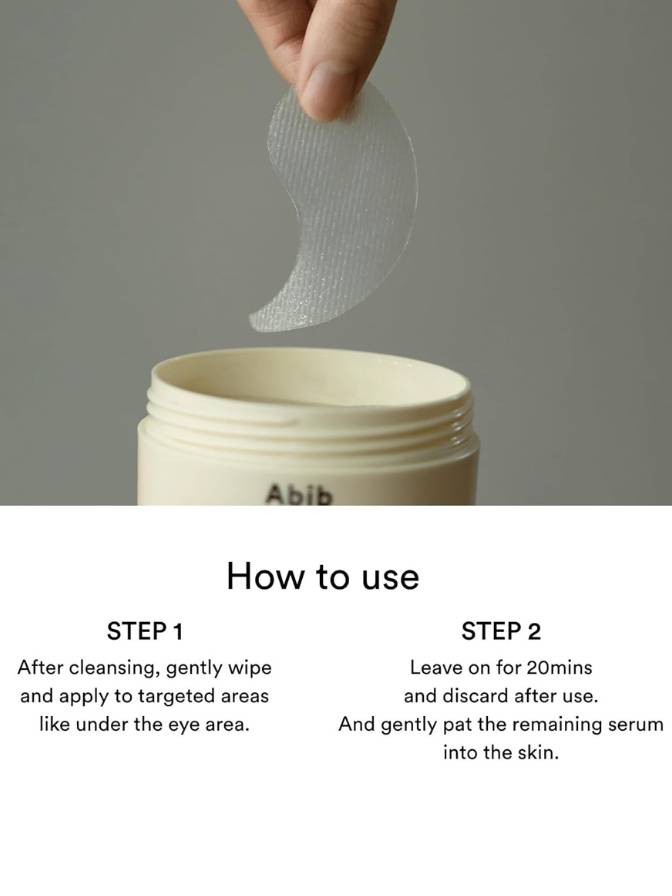 Abib

How to use

STEP 1

After cleansing, gently wipe and apply to targeted areas like under the eye area.

STEP 2

Leave on for 20mins and discard after use. And gently pat the remaining serum into the skin.