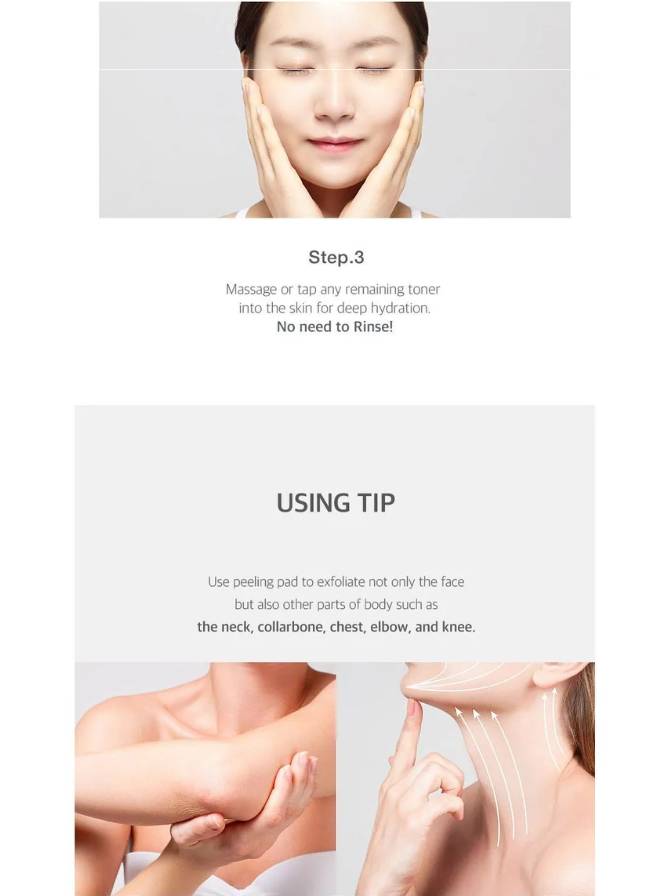 Step.3

Massage or tap any remaining toner into the skin for deep hydration.
No need to Rinse!

USING TIP

Use peeling pad to exfoliate not only the face but also other parts of body such as
the neck, collarbone, chest, elbow, and knee.